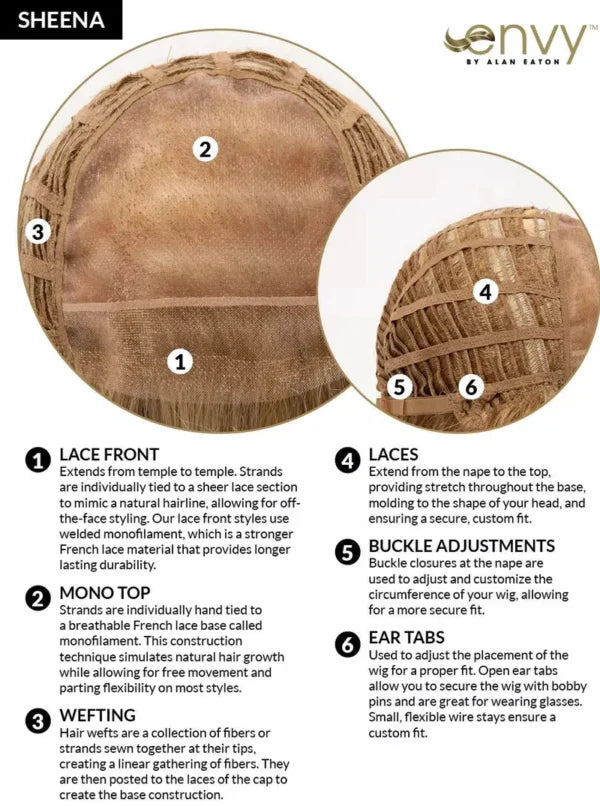 SHEENA

envy™
BY ALAN EATON

2

3

1

4

5 6

1 LACE FRONT
Extends from temple to temple. Strands are individually tied to a sheer lace section to mimic a natural hairline, allowing for off-the-face styling. Our lace front styles use welded monofilament, which is a stronger French lace material that provides longer lasting durability.

2 MONO TOP
Strands are individually hand tied to a breathable French lace base called monofilament. This construction technique simulates natural hair growth while allowing for free movement and parting flexibility on most styles.

3 WEFTING
Hair wefts are a collection of fibers or strands sewn together at their tips, creating a linear gathering of fibers. They are then posted to the laces of the cap to create the base construction.

4 LACES
Extend from the nape to the top, providing stretch throughout the base, molding to the shape of your head, and ensuring a secure, custom fit.

5 BUCKLE ADJUSTMENTS
Buckle closures at the nape are used to adjust and customize the circumference of your wig, allowing for a more secure fit.

6 EAR TABS
Used to adjust the placement of the wig for a proper fit. Open ear tabs allow you to secure the wig with bobby pins and are great for wearing glasses. Small, flexible wire stays ensure a custom fit.